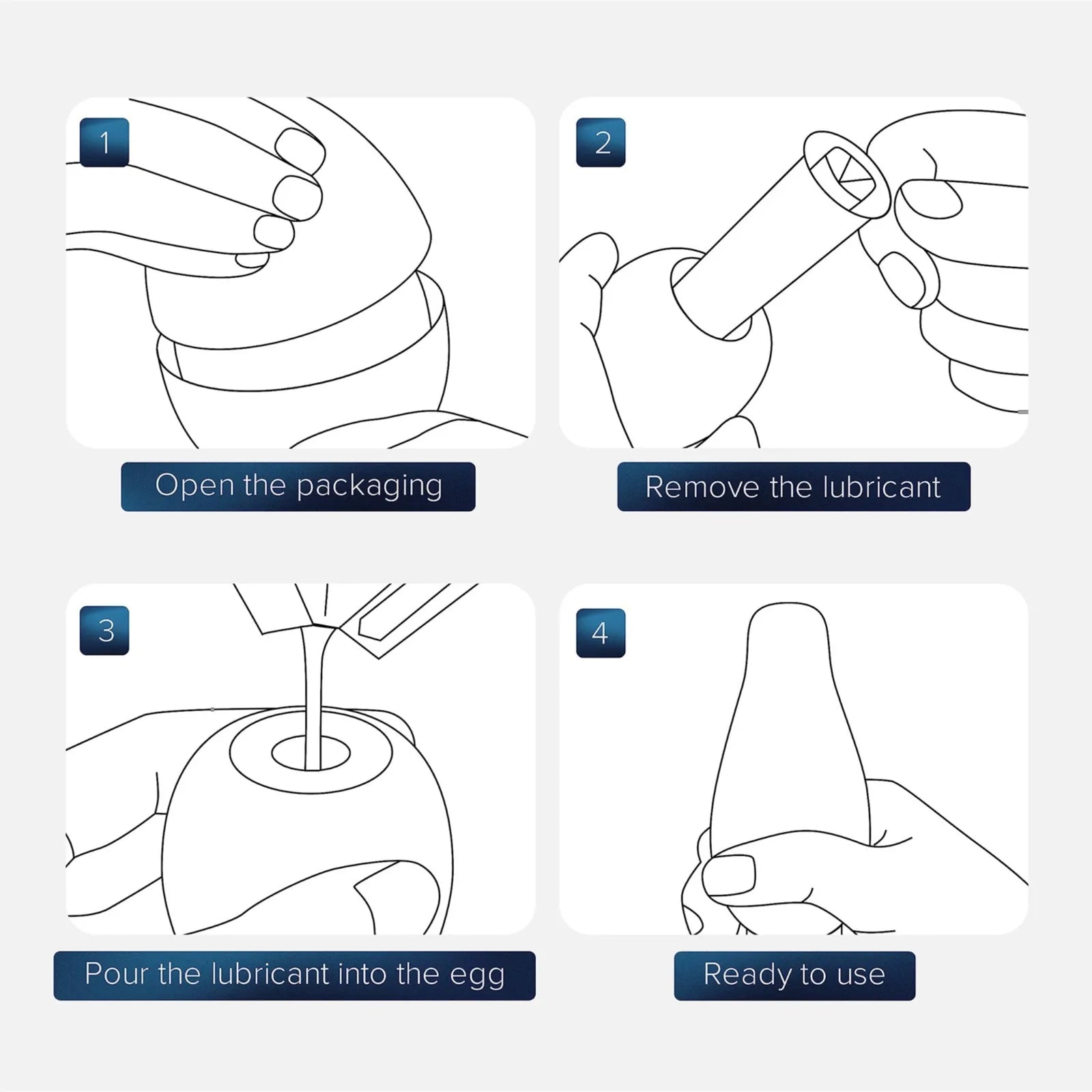 1

Open the packaging

2

Remove the lubricant

3

Pour the lubricant into the egg

4

Ready to use